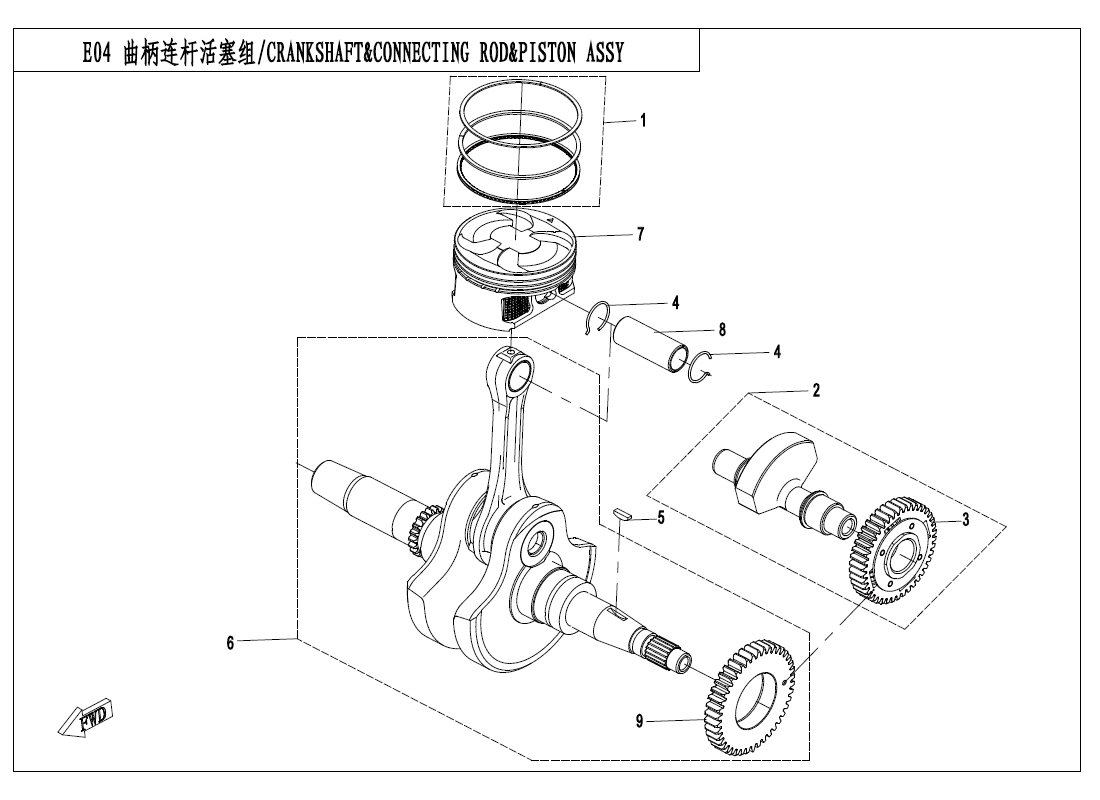 E04 曲柄连杆活塞组/CRANKSHAFT&CONNECTING ROD&PISTON ASSY

1

7

4

8

4

2

5

3

6

9

FWD