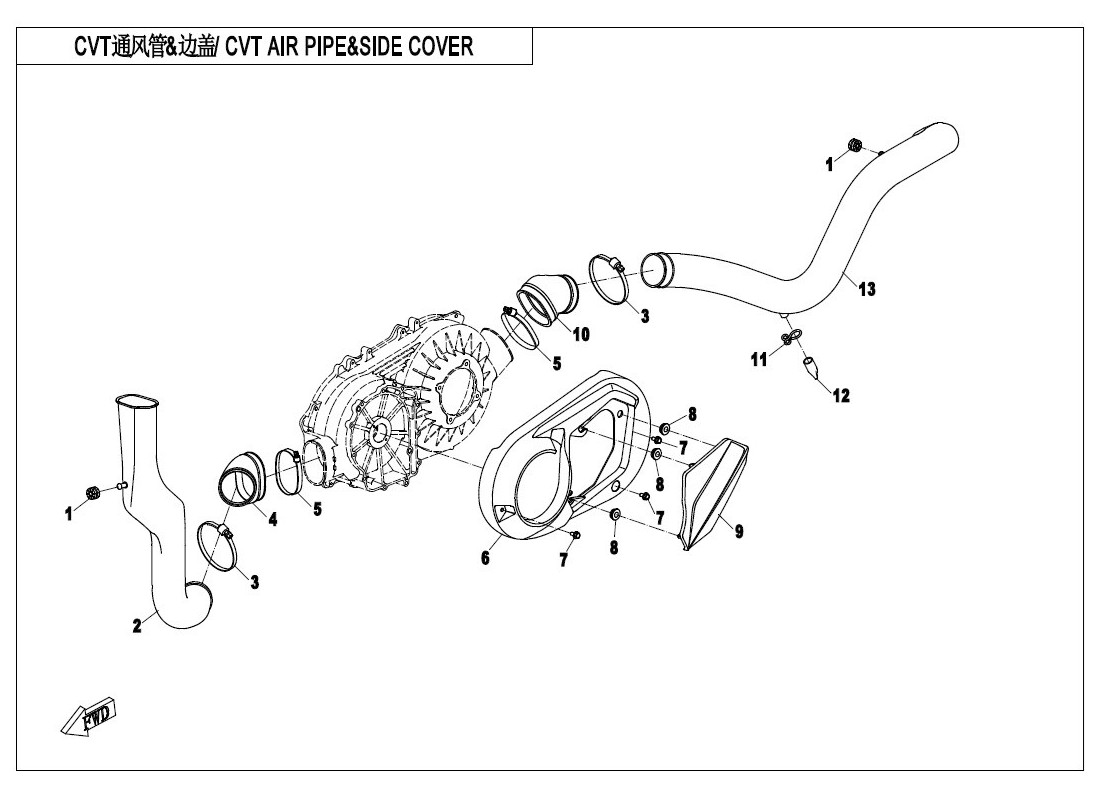 CVT通风管&边盖/ CVT AIR PIPE&SIDE COVER

1
13
3
10
5
11
12
8
7
8
7
9
8
7
6
1
4
5
3
2
FWD