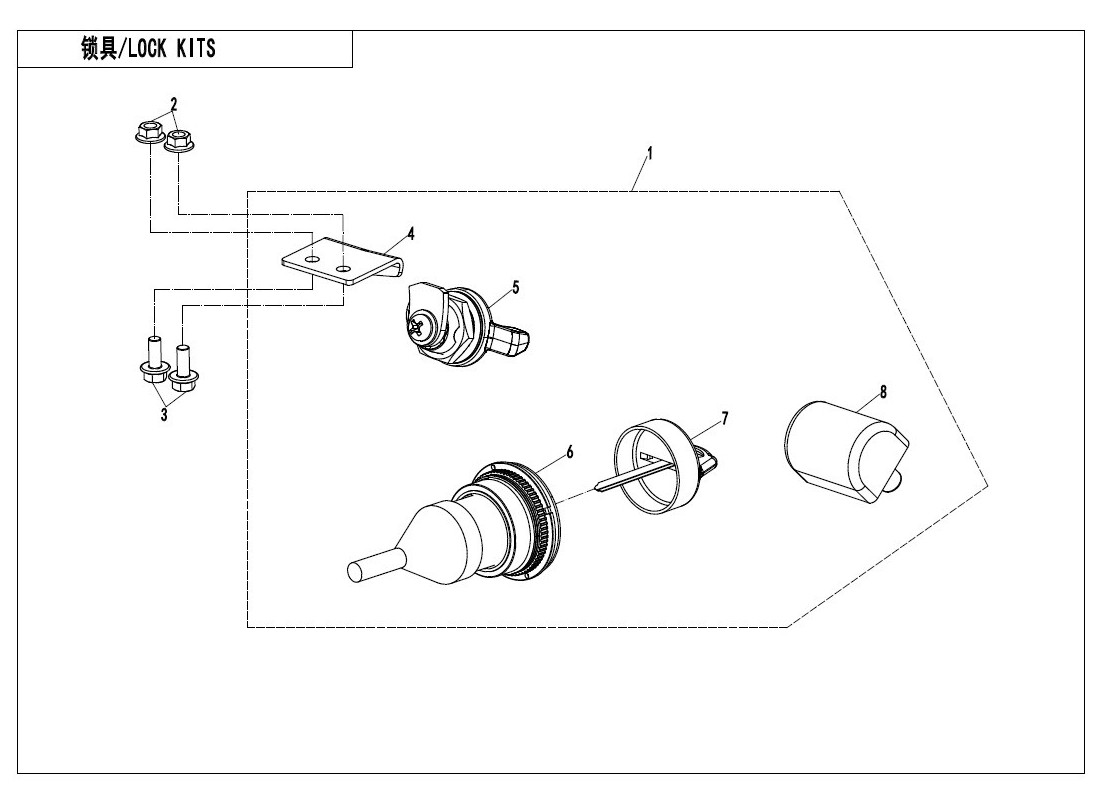 锁具/LOCK KITS

2
1
4
5
3
8
7
6