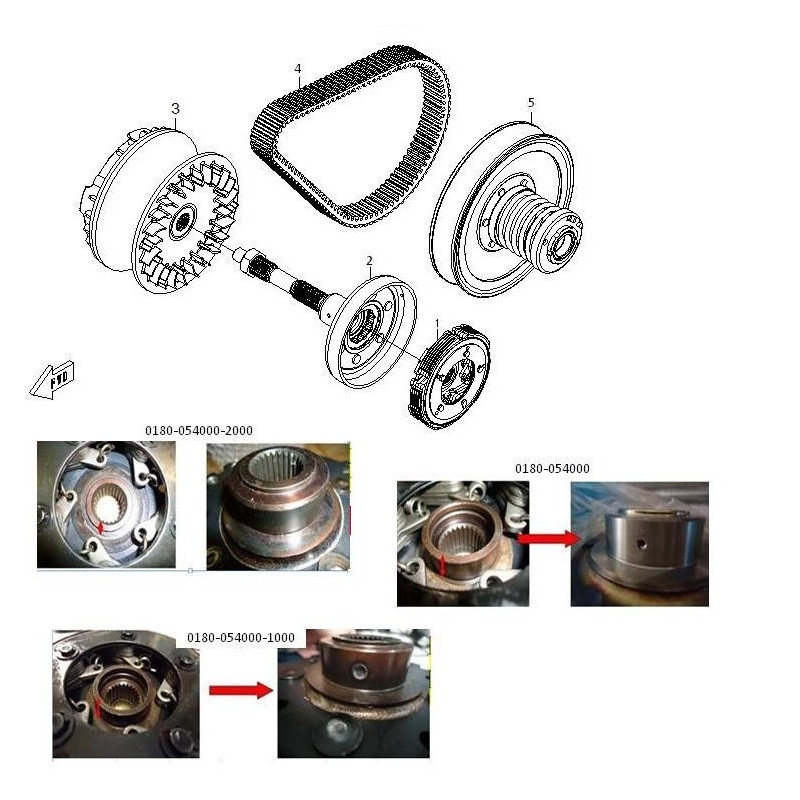 4
3
5
2
1
FWD
0180-054000-2000
0180-054000
0180-054000-1000